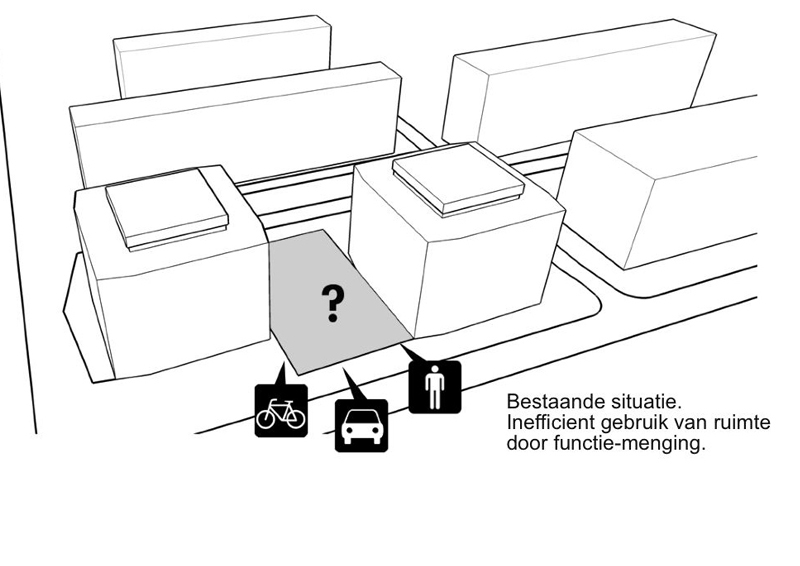 ?

Bestaande situatie.
Inefficient gebruik van ruimte door functie-menging.